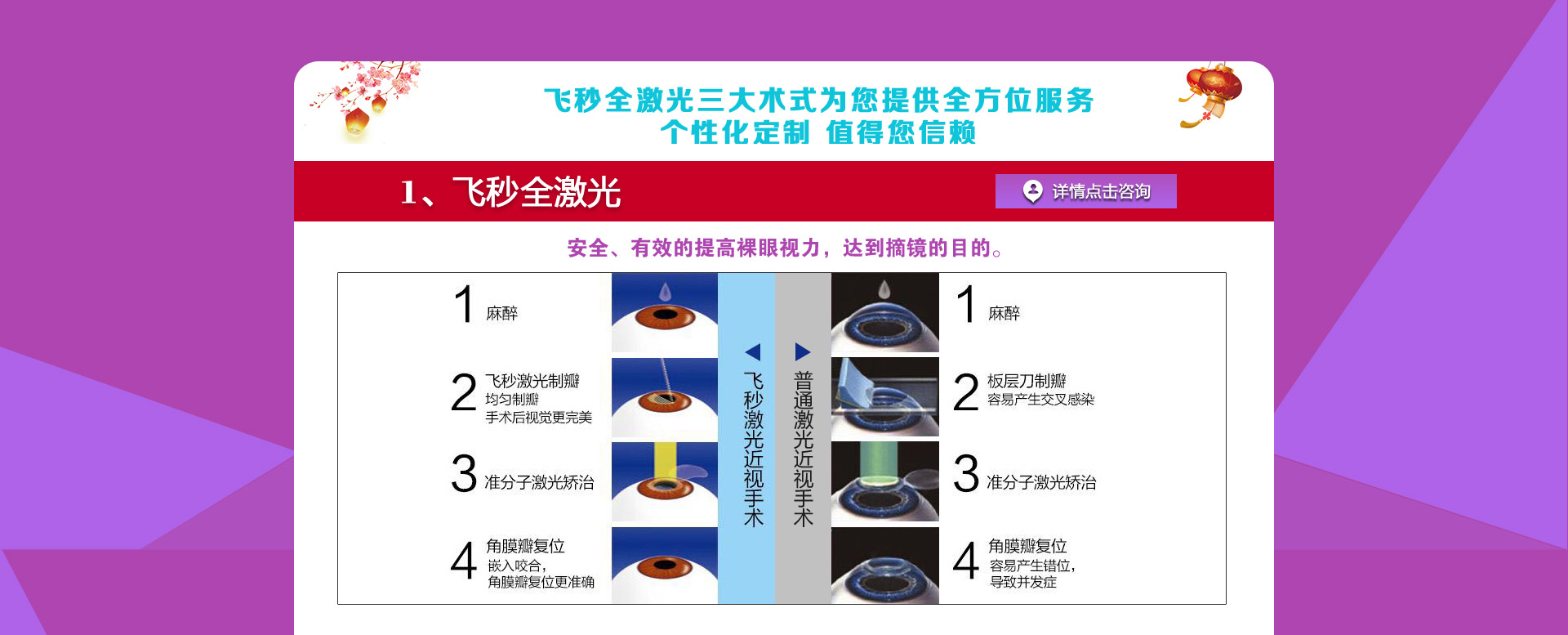 飞秒全激光三大术式为您提供全方位服务
个性化定制 值得您信赖

1、飞秒全激光

详情点击咨询

安全、有效的提高裸眼视力，达到摘镜的目的。

1 麻醉

2 飞秒激光制瓣
均匀制瓣
手术后视觉更完美

3 准分子激光矫治

4 角膜瓣复位
嵌入咬合，
角膜瓣复位更准确

飞秒激光近视手术

普通激光近视手术

1 麻醉

2 板层刀制瓣
容易产生交叉感染

3 准分子激光矫治

4 角膜瓣复位
容易产生错位，
导致并发症